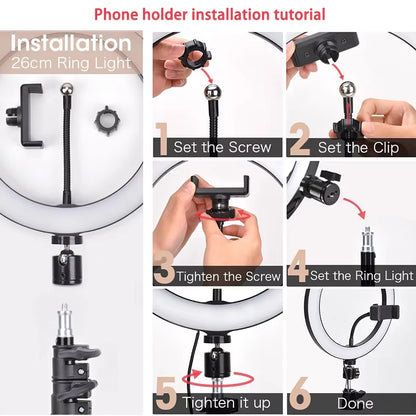 Phone holder installation tutorial

Installation
26cm Ring Light

1 Set the Screw

2 Set the Clip

3 Tighten the Screw

4 Set the Ring Light

5 Tighten it up

6 Done